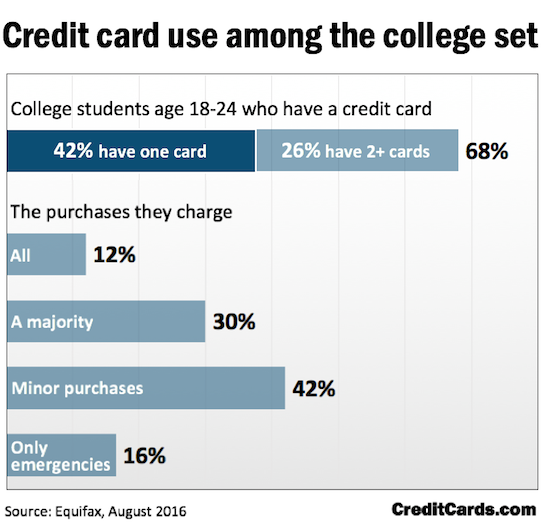 Credit card use among the college set

College students age 18-24 who have a credit card

42% have one card 26% have 2+ cards 68%

The purchases they charge

All 12%

A majority 30%

Minor purchases 42%

Only emergencies 16%

Source: Equifax, August 2016

CreditCards.com